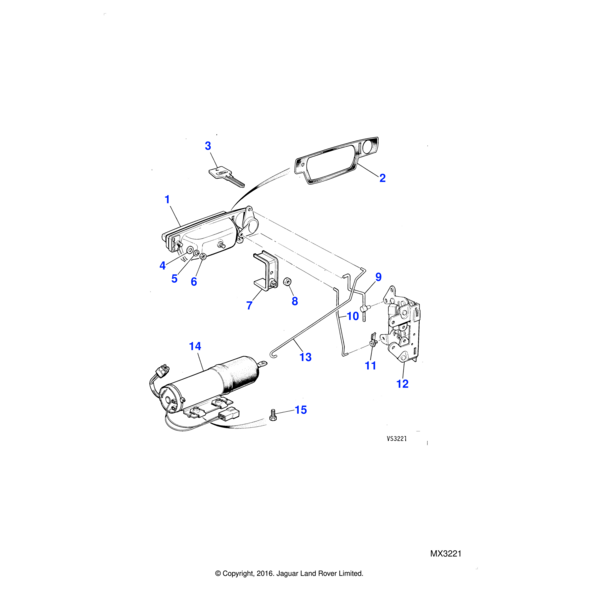 3
2
1
4
5
6
7
8
9
10
11
12
13
14
15
VS3221
MX3221
© Copyright, 2016. Jaguar Land Rover Limited.