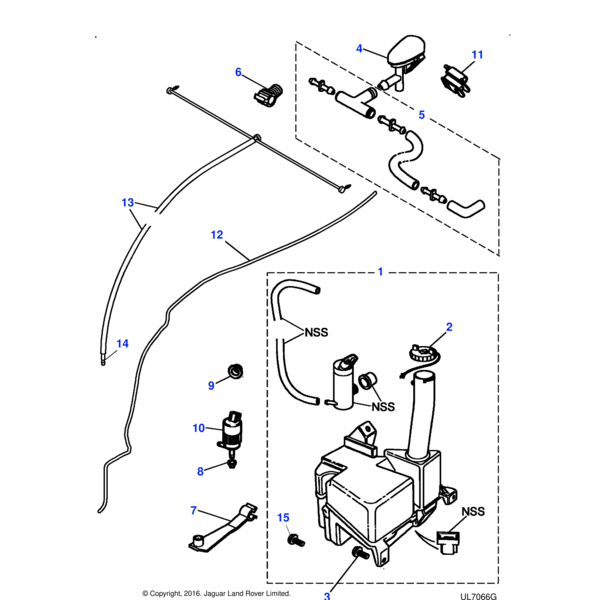 4
11
6
5
13
12
1
NSS
2
14
9
NSS
10
8
7
15
NSS
3
© Copyright, 2016. Jaguar Land Rover Limited.
UL7066G