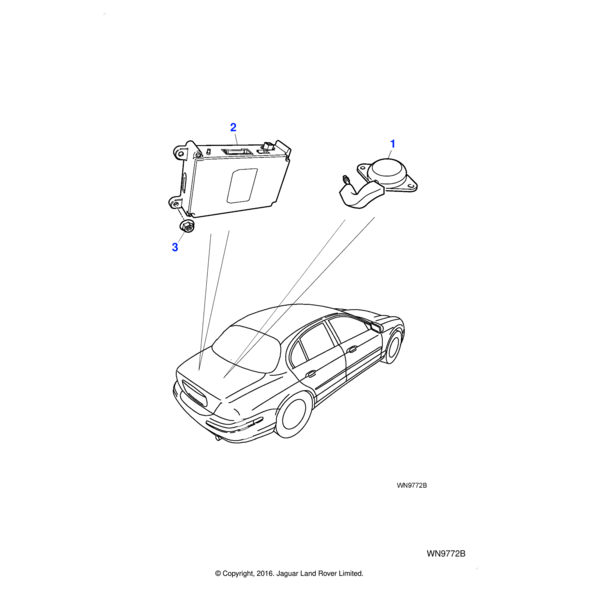 2

1

3

WN9772B

WN9772B

© Copyright, 2016. Jaguar Land Rover Limited.