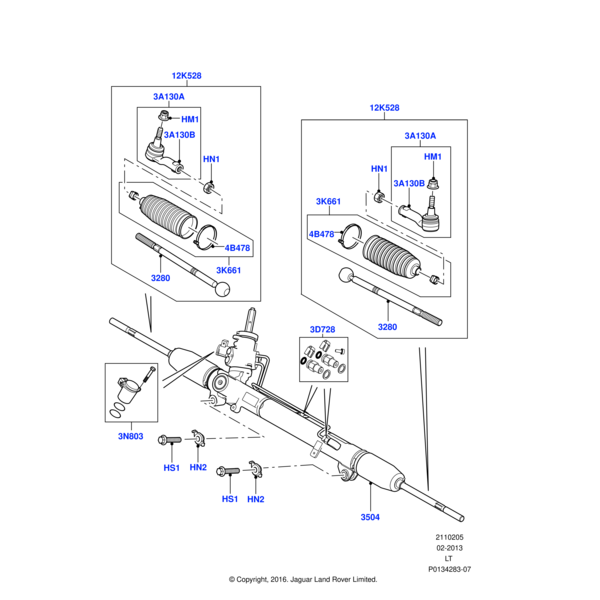 12K528
3A130A
HM1
3A130B
HN1
4B478
3K661
3280

12K528
3A130A
HM1
HN1
3A130B
3K661
4B478
3280

3D728

3N803
HS1
HN2
HS1
HN2
3504

2110205
02-2013
LT
P0134283-07

© Copyright, 2016. Jaguar Land Rover Limited.