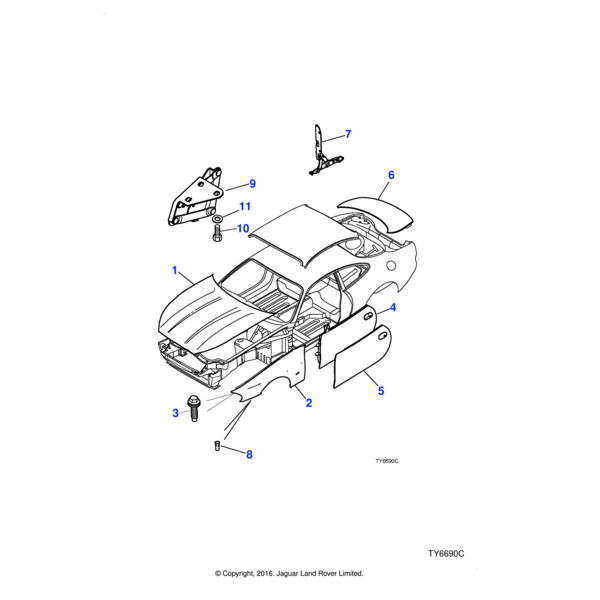 7
6
9
11
10
1
4
5
2
3
8
TY6690C

TY6690C

© Copyright, 2016. Jaguar Land Rover Limited.