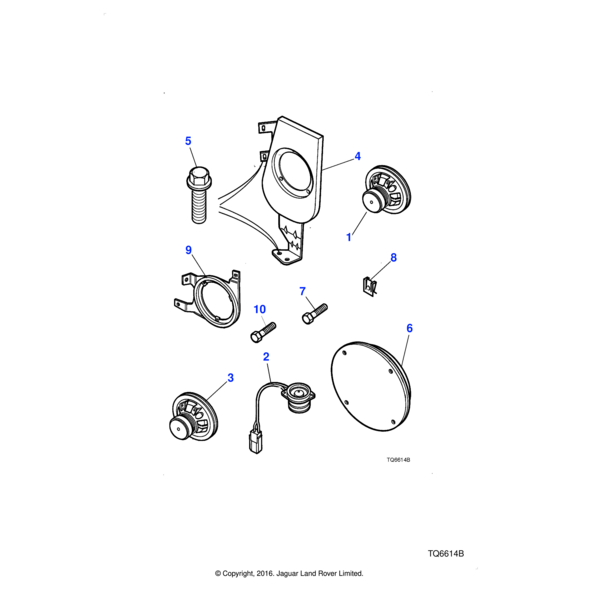 5
4
1
9
8
7
10
6
2
3
TQ6614B

TQ6614B

© Copyright, 2016. Jaguar Land Rover Limited.