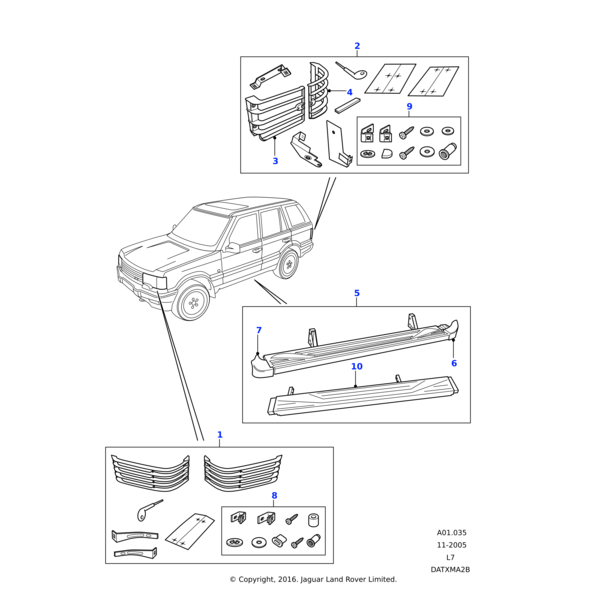 2
4
9
3
5
7
6
10
1
8
A01.035
11-2005
L7
DATXMA2B
© Copyright, 2016. Jaguar Land Rover Limited.