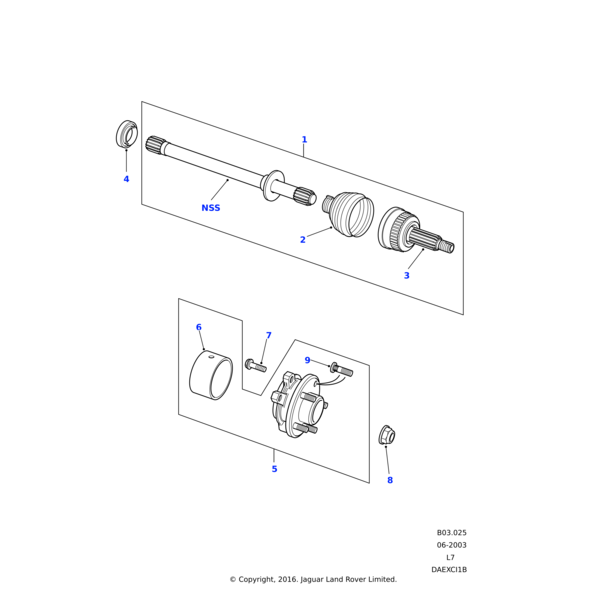 1
4
NSS
2
3
6
7
9
5
8
B03.025
06-2003
L7
DAEXCI1B
© Copyright, 2016. Jaguar Land Rover Limited.