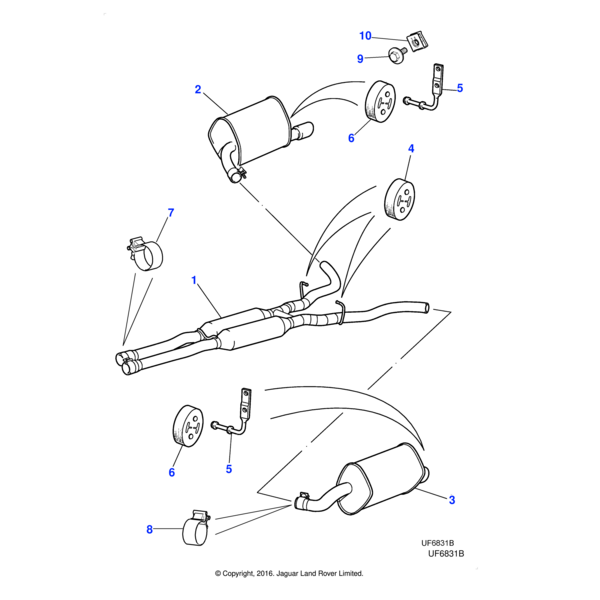 10
9
2
5
6
4
7
1
6
5
3
8
UF6831B
UF6831B
© Copyright, 2016. Jaguar Land Rover Limited.