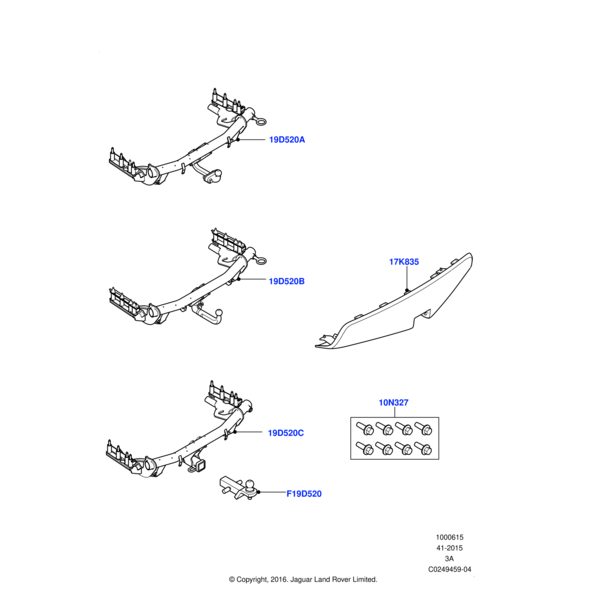 19D520A

19D520B

17K835

10N327

19D520C

F19D520

1000615
41-2015
3A
C0249459-04

© Copyright, 2016. Jaguar Land Rover Limited.