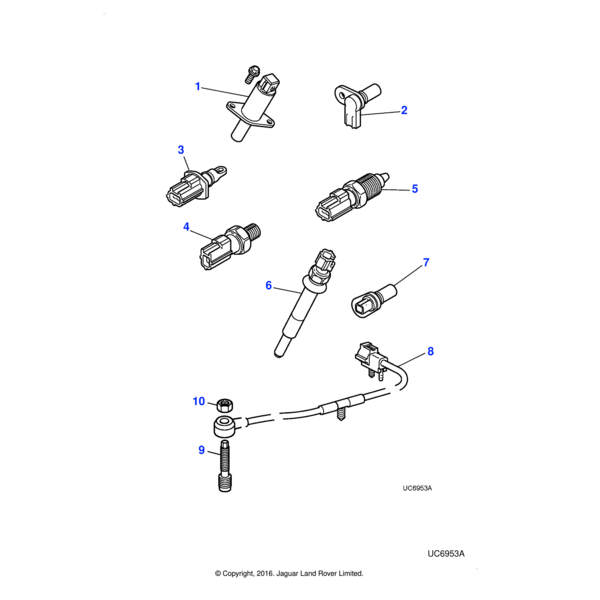 1
2
3
5
4
7
6
8
10
9
UC6953A

UC6953A

© Copyright, 2016. Jaguar Land Rover Limited.