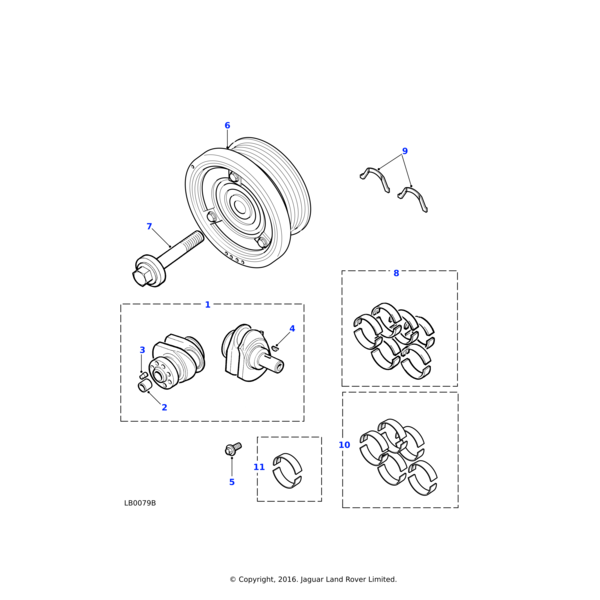 6

9

7

8

1

4

3

2

10

11

5

LB0079B

© Copyright, 2016. Jaguar Land Rover Limited.