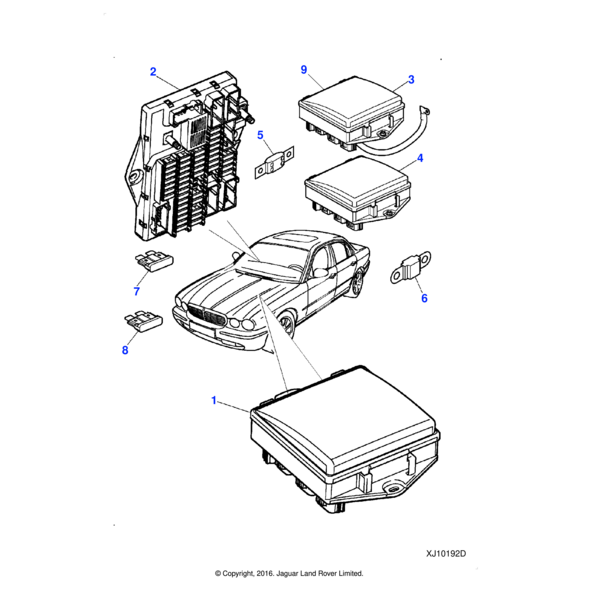 2
9
3
5
4
7
6
8
1
XJ10192D
© Copyright, 2016. Jaguar Land Rover Limited.