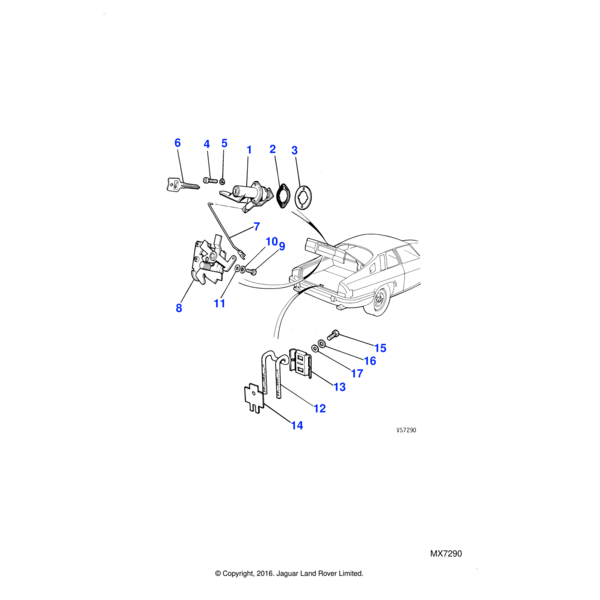 6
4
5
1
2
3
7
10
9
8
11
15
16
17
13
12
14
V57290

MX7290

© Copyright, 2016. Jaguar Land Rover Limited.