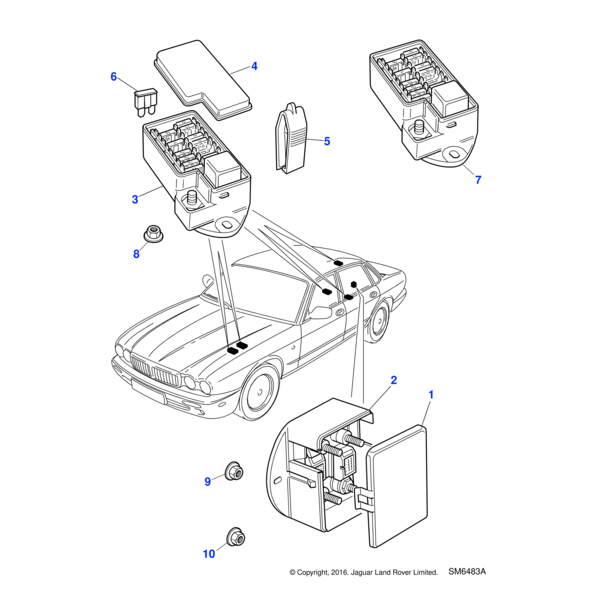 6
4
5
7
3
8
2
1
9
10
© Copyright, 2016. Jaguar Land Rover Limited. SM6483A