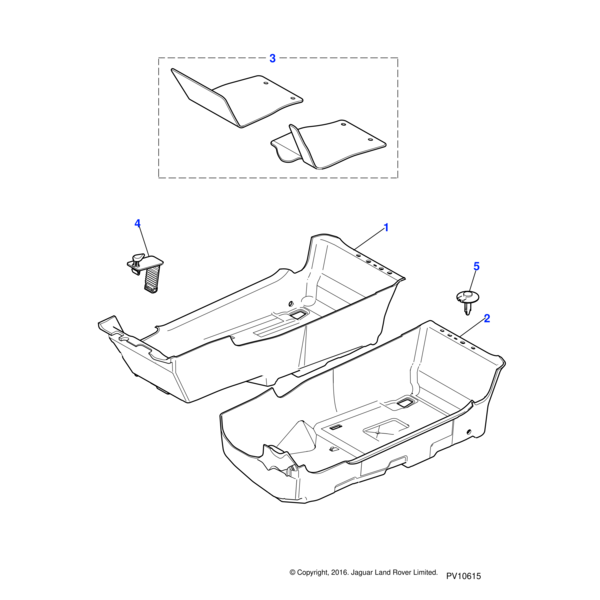 3

4

1

5

2

© Copyright, 2016. Jaguar Land Rover Limited. PV10615