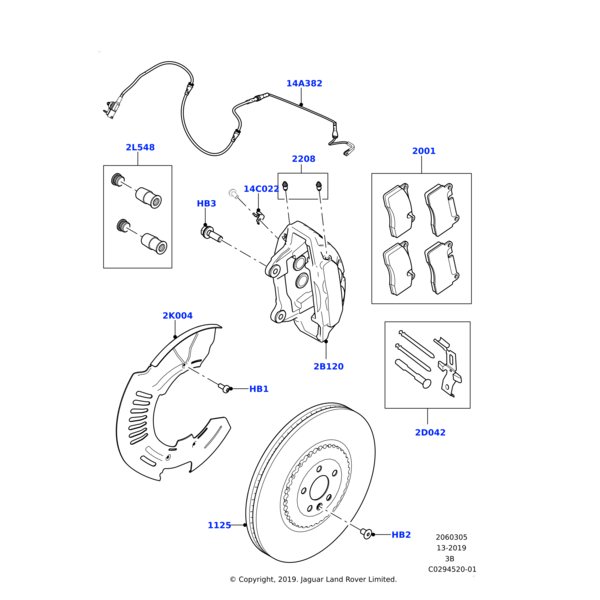 14A382

2L548

2208

2001

14C022

HB3

2K004

2B120

HB1

2D042

1125

HB2

2060305
13-2019
3B
C0294520-01

© Copyright, 2019. Jaguar Land Rover Limited.