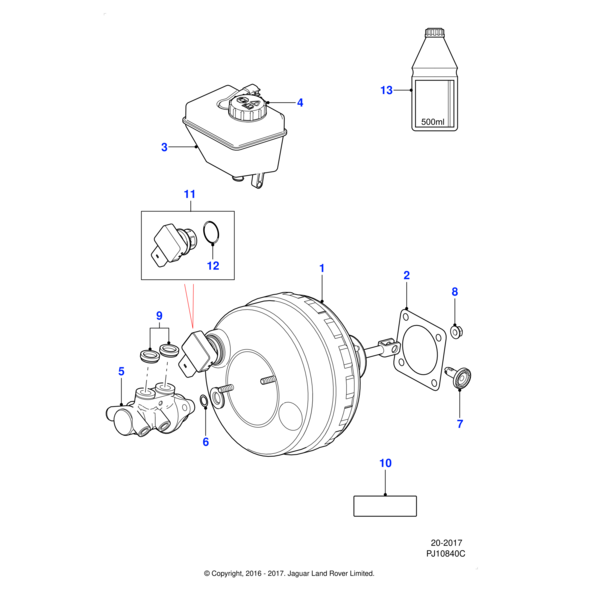 13

500ml

4

3

11

12

1

2

8

9

5

6

7

10

20-2017
PJ10840C

© Copyright, 2016 - 2017. Jaguar Land Rover Limited.