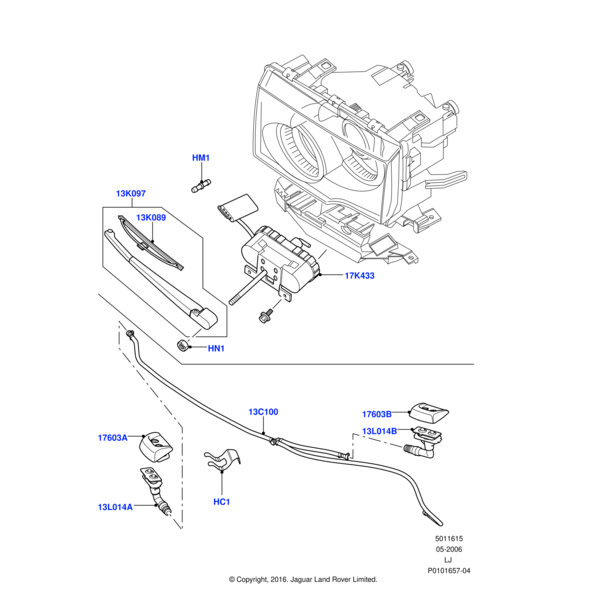 HM1
13K097
13K089
17K433
HN1
13C100
17603B
13L014B
17603A
HC1
13L014A
5011615
05-2006
LJ
P0101657-04
© Copyright, 2016. Jaguar Land Rover Limited.