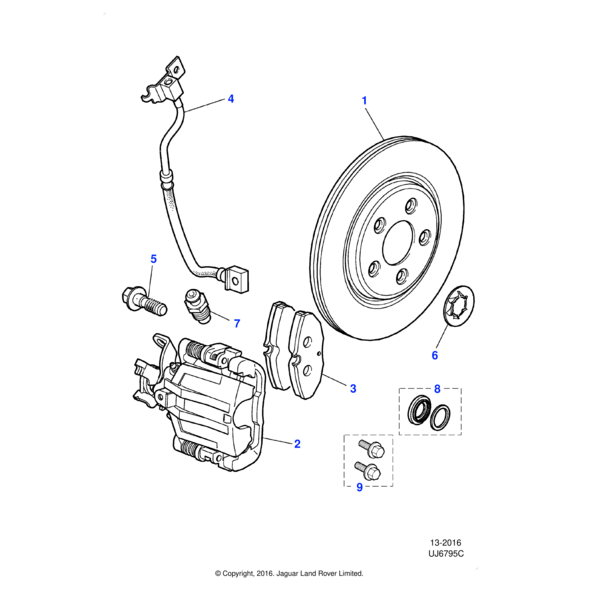 4

1

5

7

6

3

8

2

9

13-2016
UJ6795C

© Copyright, 2016. Jaguar Land Rover Limited.