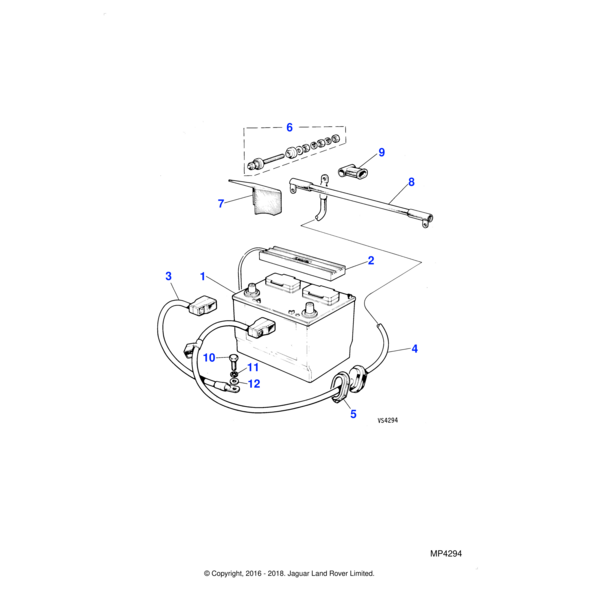 6
9
8
7
2
3
1
4
10
11
12
5
VS4294

MP4294

© Copyright, 2016 - 2018. Jaguar Land Rover Limited.