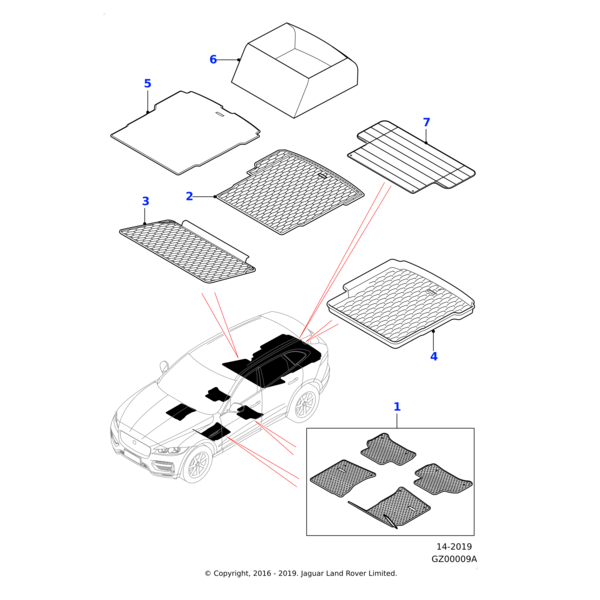 6

5

7

2

3

4

1

14-2019
GZ00009A

© Copyright, 2016 - 2019. Jaguar Land Rover Limited.