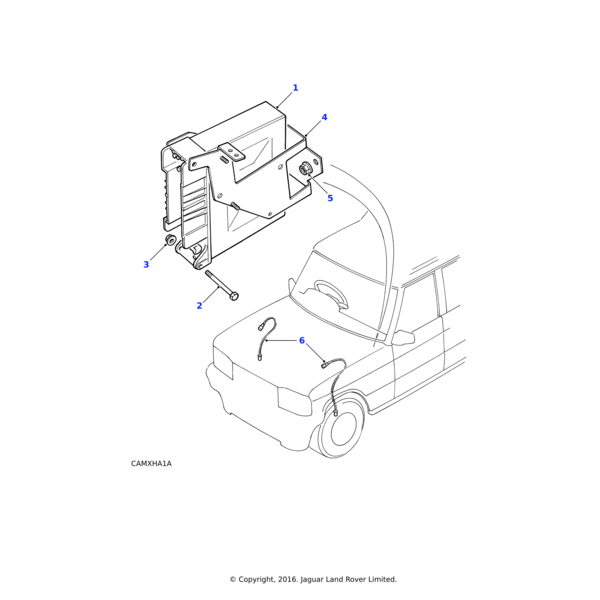 1
4
5
3
2
6
CAMXHA1A

© Copyright, 2016. Jaguar Land Rover Limited.