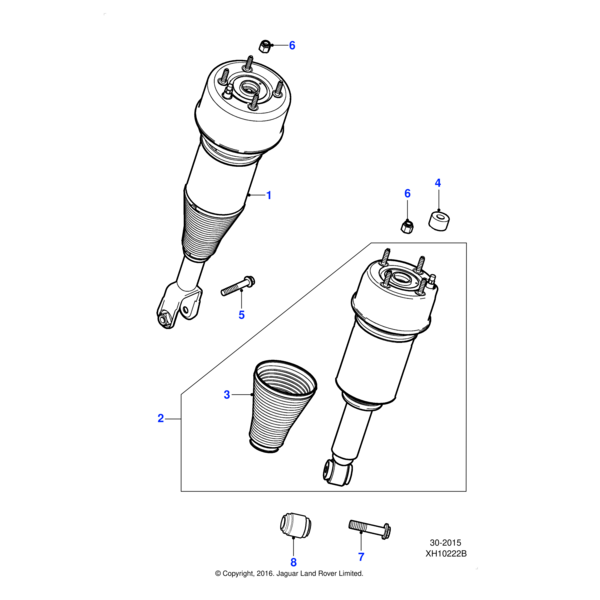 6
1
6
4
5
3
2
8
7
30-2015
XH10222B
© Copyright, 2016. Jaguar Land Rover Limited.