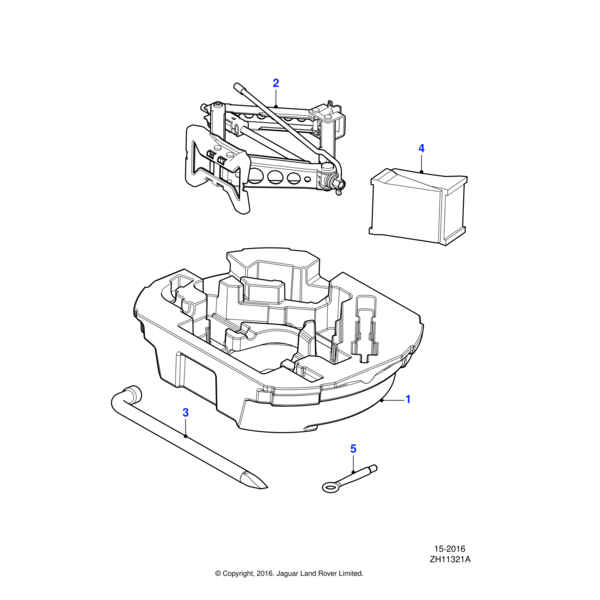 2

4

1

3

5

15-2016
ZH11321A

© Copyright, 2016. Jaguar Land Rover Limited.