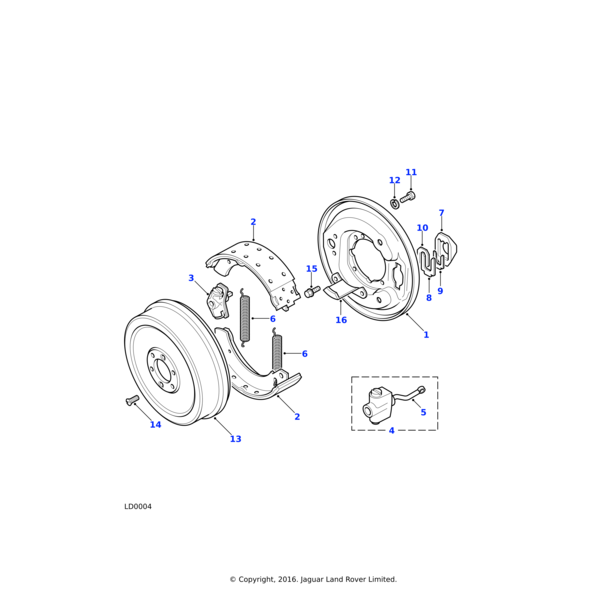 12
11
7
10
2
15
3
8
9
6
16
1
6
5
2
4
14
13

LD0004

© Copyright, 2016. Jaguar Land Rover Limited.