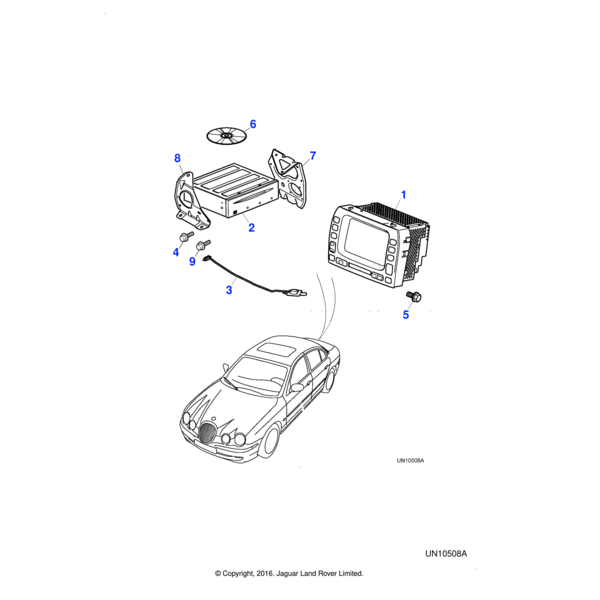 6
8
7
1
2
4
9
3
5
UN10508A

UN10508A

© Copyright, 2016. Jaguar Land Rover Limited.