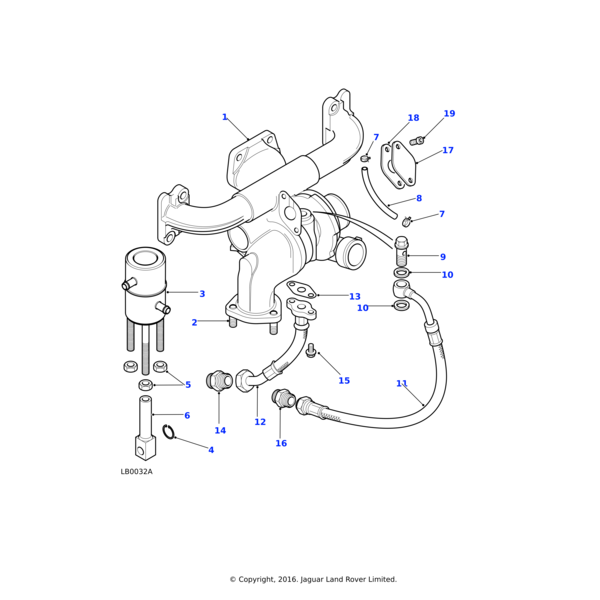 1
18
19
7
17
8
7
9
10
3
13
10
2
15
11
5
14
12
16
6
4
LB0032A

© Copyright, 2016. Jaguar Land Rover Limited.