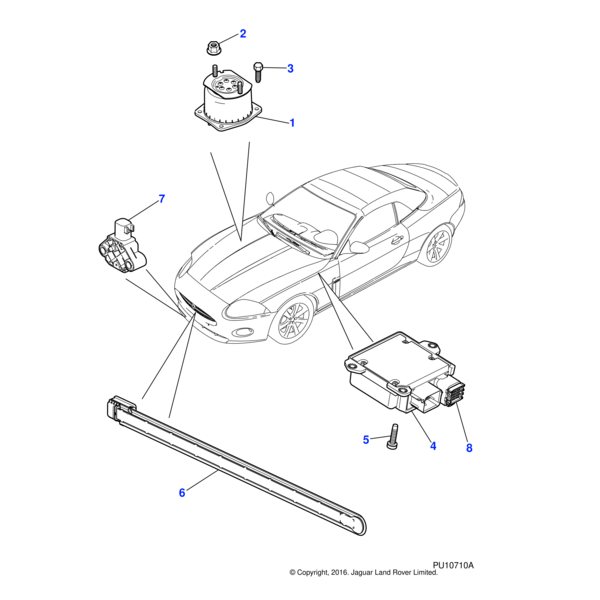 2
3
1
7
5
4
8
6
PU10710A
© Copyright, 2016. Jaguar Land Rover Limited.