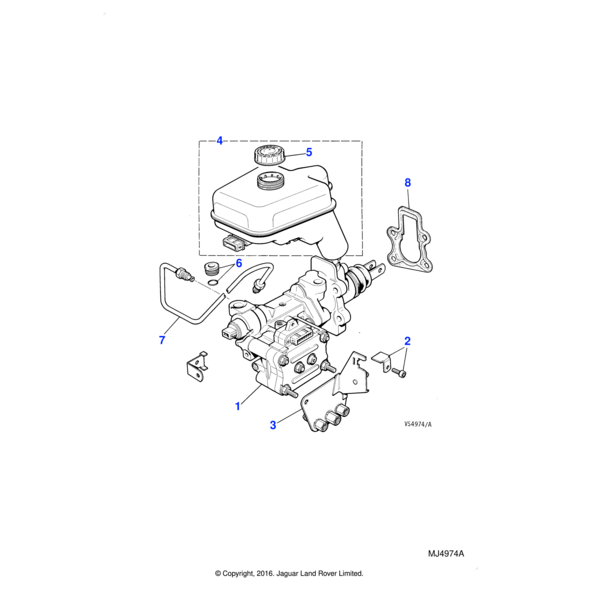 4
5
8
6
7
2
1
3
VS4974/A
MJ4974A
© Copyright, 2016. Jaguar Land Rover Limited.