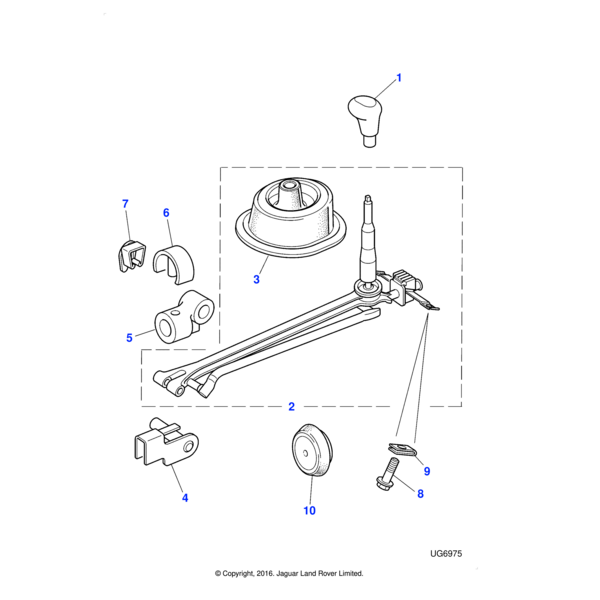 1
7
6
3
5
2
4
10
9
8
UG6975
© Copyright, 2016. Jaguar Land Rover Limited.