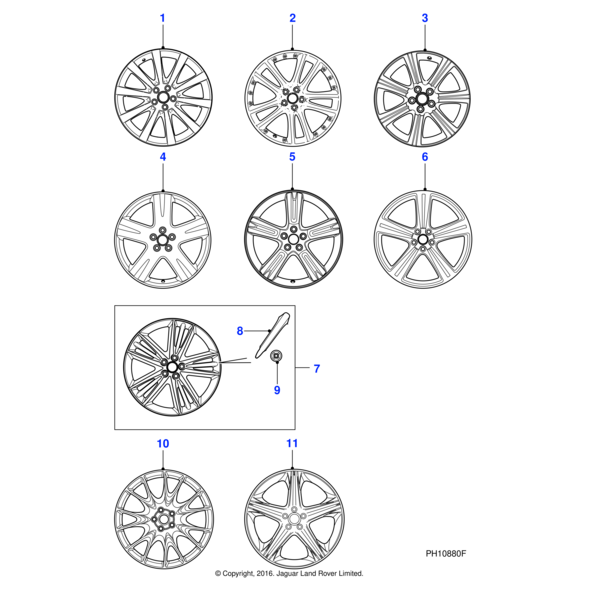 1

2

3

4

5

6

8

7

9

10

11

PH10880F

© Copyright, 2016. Jaguar Land Rover Limited.