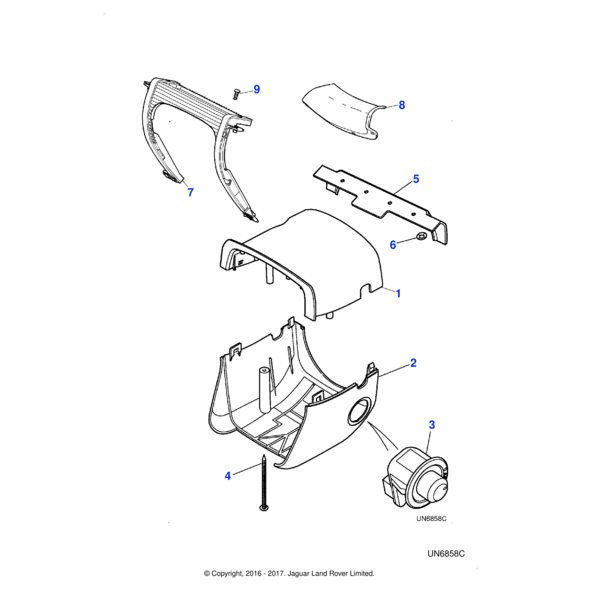 9
8
7
5
6
1
2
3
4
UN6858C

UN6858C

© Copyright, 2016 - 2017. Jaguar Land Rover Limited.