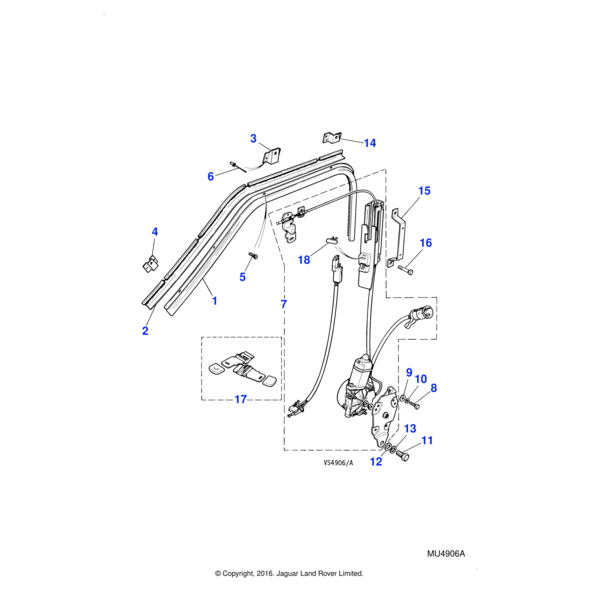 3
14
6
15
4
16
18
5
1
7
2
17
9
10
8
13
11
12
VS4906/A

MU4906A

© Copyright, 2016. Jaguar Land Rover Limited.