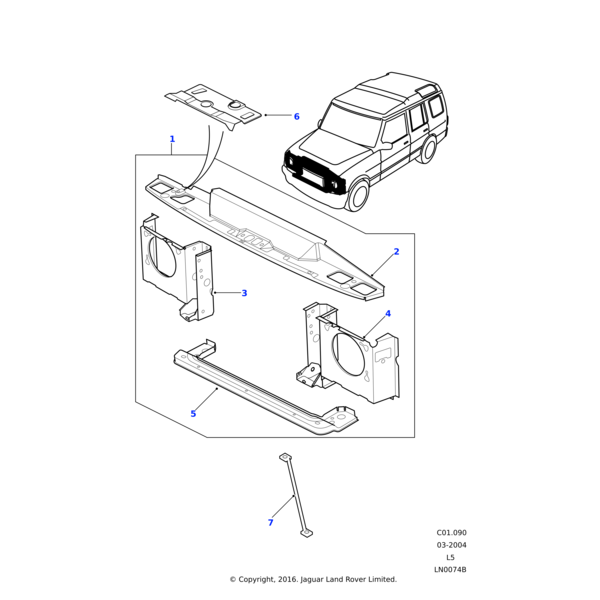 6

1

2

3

4

5

7

C01.090
03-2004
L5
LN0074B

© Copyright, 2016. Jaguar Land Rover Limited.