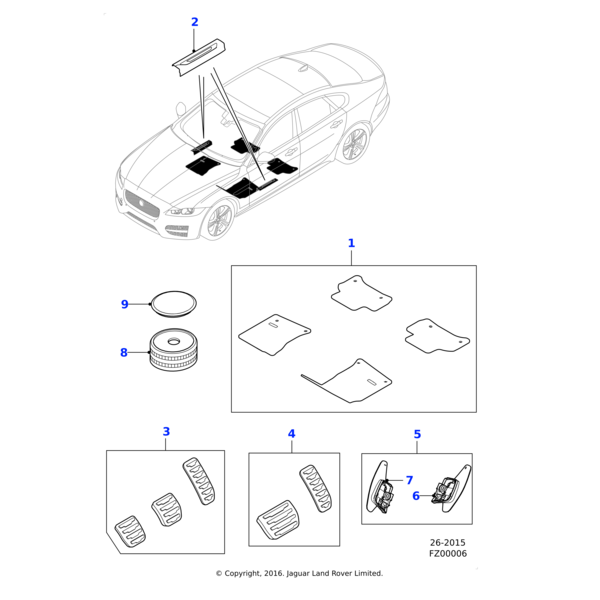 2

1

9

8

3

4

5

7

6

26-2015
FZ00006

© Copyright, 2016. Jaguar Land Rover Limited.