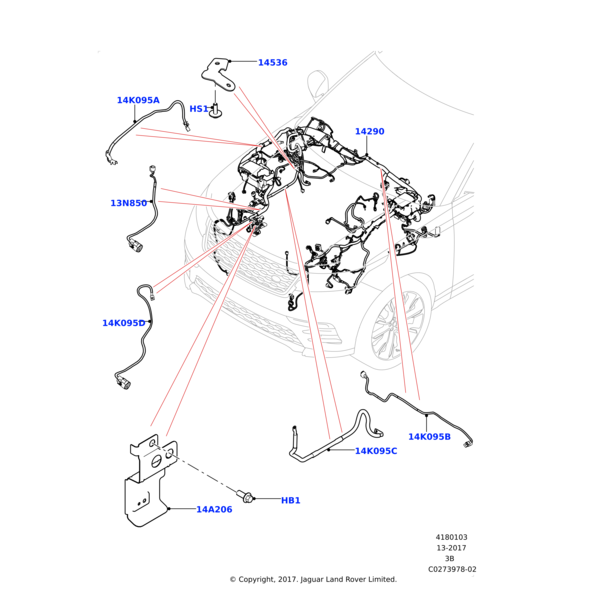 14536

14K095A

HS1

14290

13N850

14K095D

14K095B

14K095C

HB1

14A206

4180103
13-2017
3B
C0273978-02

© Copyright, 2017. Jaguar Land Rover Limited.