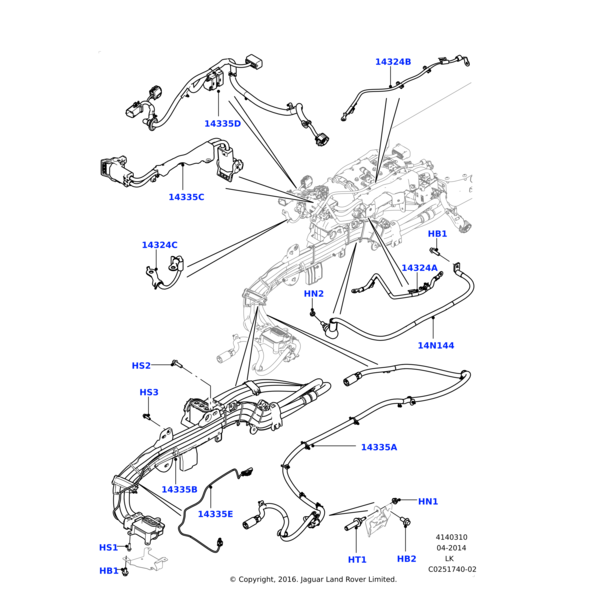 14324B
14335D
14335C
14324C
HB1
14324A
HN2
14N144
HS2
HS3
14335A
14335B
14335E
HN1
HS1
HB1
HT1
HB2
4140310
04-2014
LK
C0251740-02
© Copyright, 2016. Jaguar Land Rover Limited.