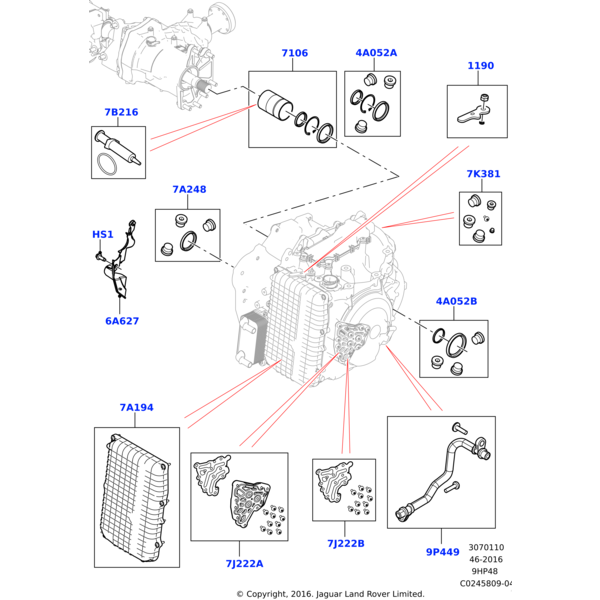 7106
4A052A
1190
7B216
7K381
7A248
HS1
6A627
4A052B
7A194
7J222A
7J222B
9P449
3070110
46-2016
9HP48
C0245809-04
© Copyright, 2016. Jaguar Land Rover Limited.