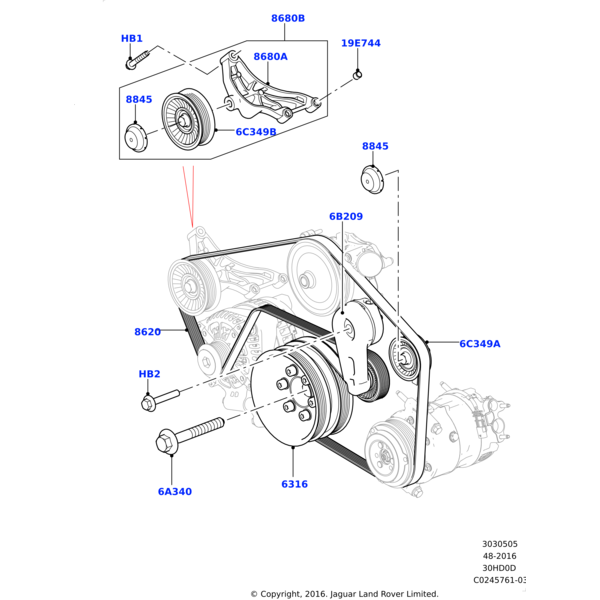 8680B
HB1
8680A
19E744
8845
6C349B
8845
6B209
8620
6C349A
HB2
6A340
6316

3030505
48-2016
30HD0D
C0245761-03

© Copyright, 2016. Jaguar Land Rover Limited.