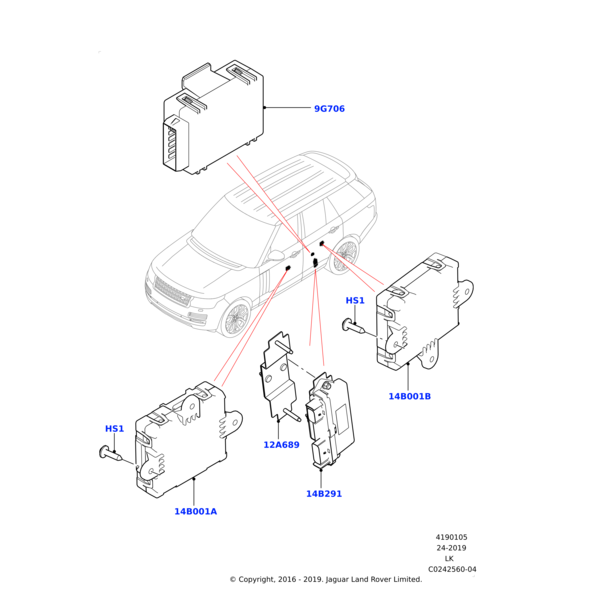 9G706

HS1

14B001B

HS1

12A689

14B291

14B001A

4190105
24-2019
LK
C0242560-04

© Copyright, 2016 - 2019. Jaguar Land Rover Limited.