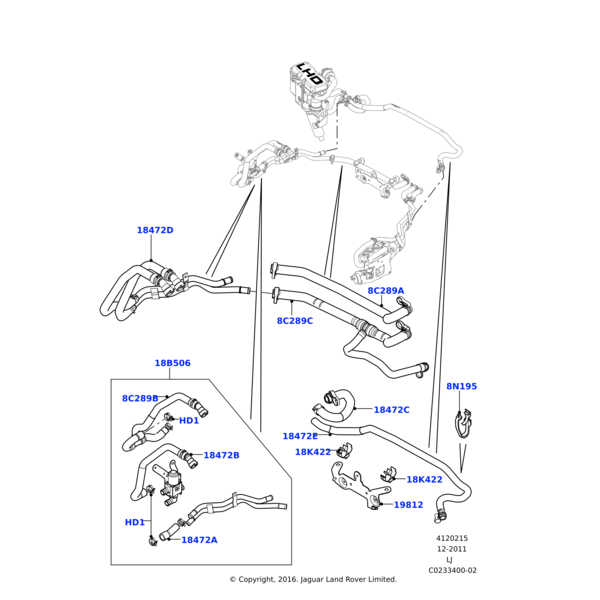 LHD

18472D

8C289A

8C289C

18B506

8C289B

HD1

18472B

HD1

18472A

8N195

18472C

18472E

18K422

18K422

19812

4120215
12-2011
LJ
C0233400-02

© Copyright, 2016. Jaguar Land Rover Limited.