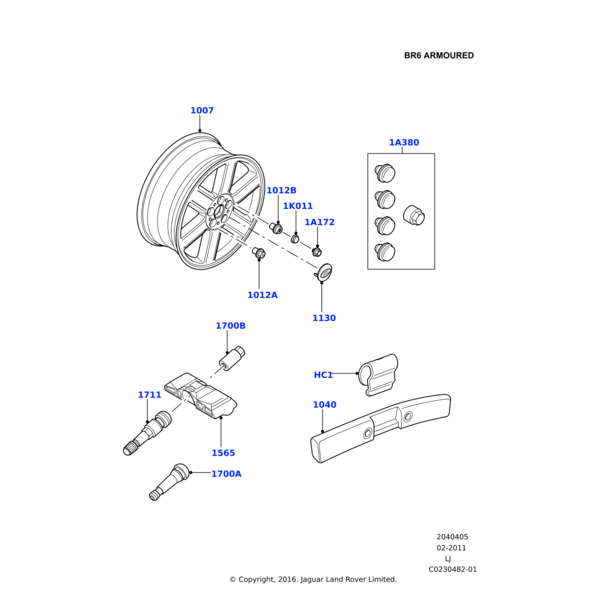 BR6 ARMOURED

1007

1A380

1012B

1K011

1A172

1012A

1130

1700B

HC1

1711

1040

1565

1700A

2040405
02-2011
LJ
C0230482-01

© Copyright, 2016. Jaguar Land Rover Limited.