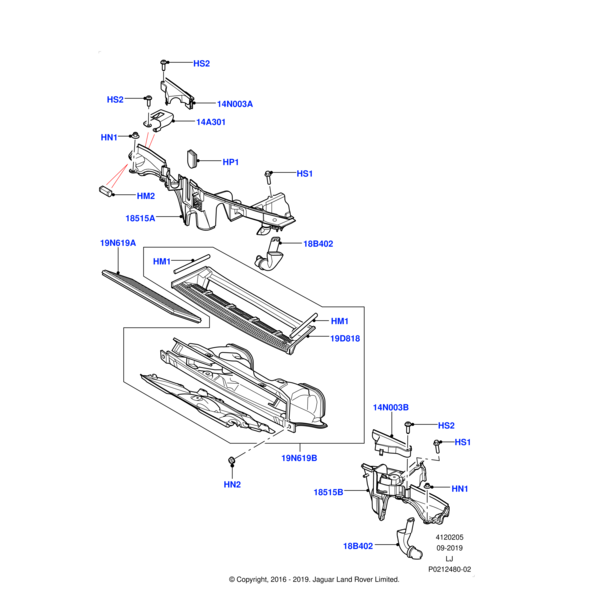 HS2

HS2

14N003A

14A301

HN1

HP1

HS1

HM2

18515A

18B402

19N619A

HM1

HM1

19D818

14N003B

HS2

HS1

19N619B

HN2

HN1

18515B

18B402

4120205
09-2019
LJ
P0212480-02

© Copyright, 2016 - 2019. Jaguar Land Rover Limited.