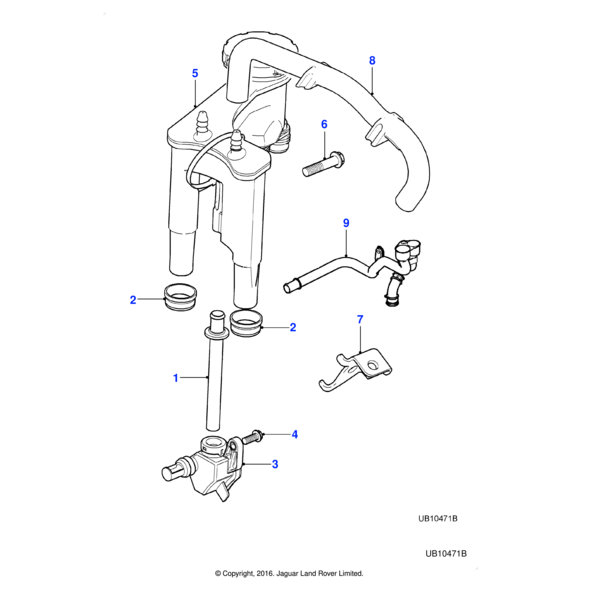 8
5
6
9
2
2
7
1
4
3
UB10471B
UB10471B
© Copyright, 2016. Jaguar Land Rover Limited.