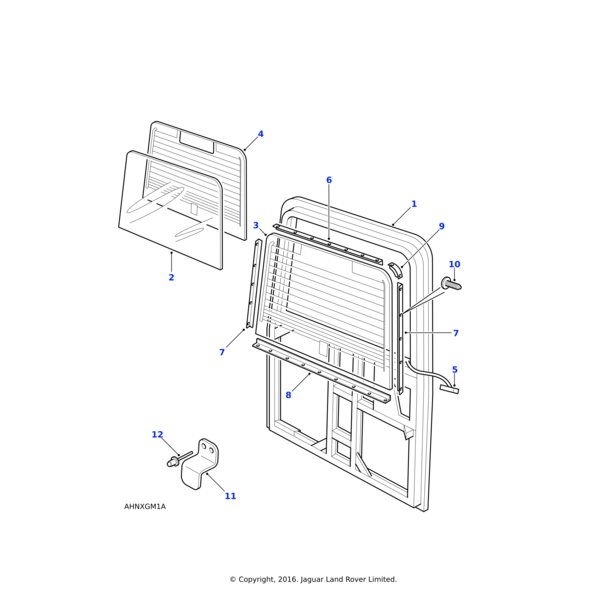 4

6

1

3

9

10

2

7

7

5

8

12

11

AHNXGM1A

© Copyright, 2016. Jaguar Land Rover Limited.