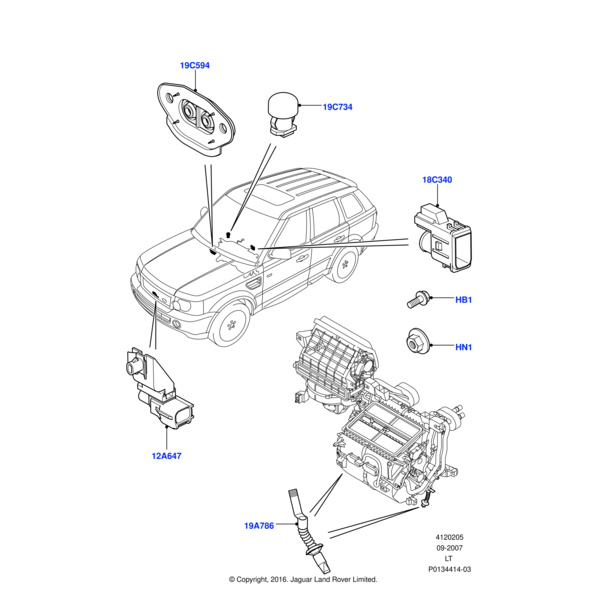 19C594

19C734

18C340

HB1

HN1

12A647

19A786

4120205
09-2007
LT
P0134414-03

© Copyright, 2016. Jaguar Land Rover Limited.