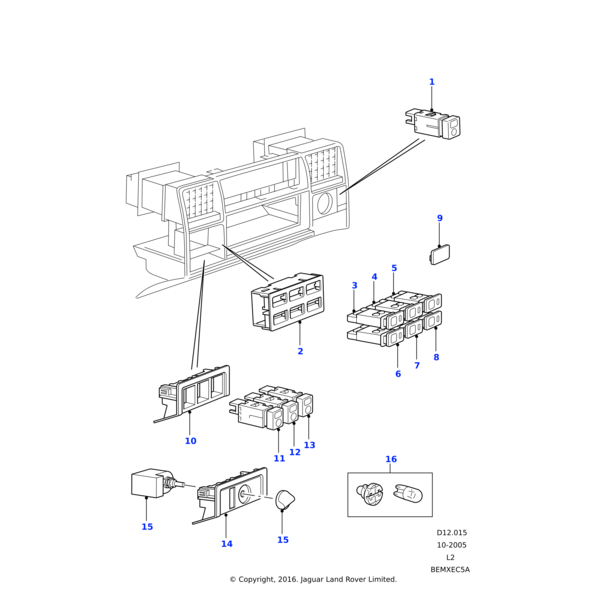 1

9

3 4 5

2

6 7 8

10

11 12 13

16

15

14

15

D12.015
10-2005
L2
BEMXEC5A

© Copyright, 2016. Jaguar Land Rover Limited.