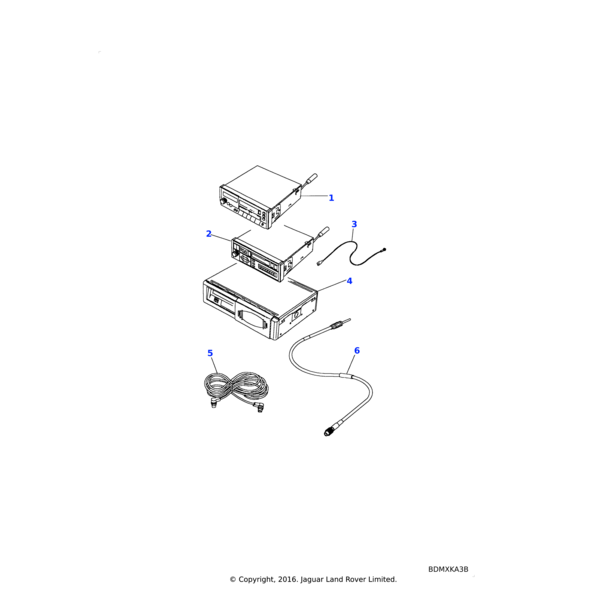 1
2
3
4
5
6

BDMXKA3B
© Copyright, 2016. Jaguar Land Rover Limited.