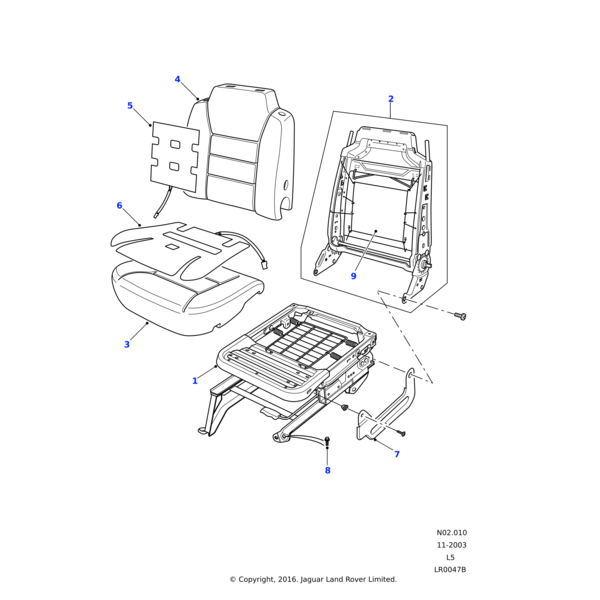 4
5
2
6
9
3
1
7
8

N02.010
11-2003
L5
LR0047B
© Copyright, 2016. Jaguar Land Rover Limited.